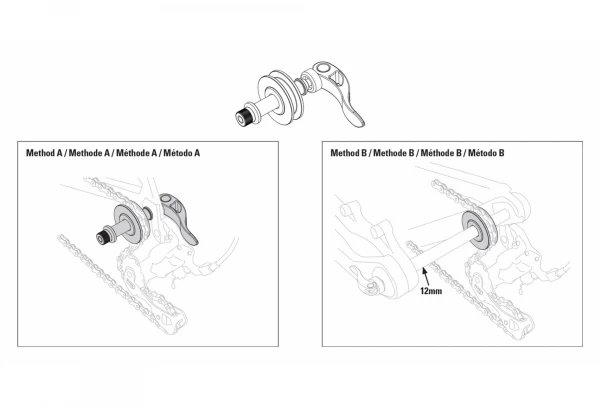 Method A / Methode A / Méthode A / Método A

Method B / Methode B / Méthode B / Método B

12mm